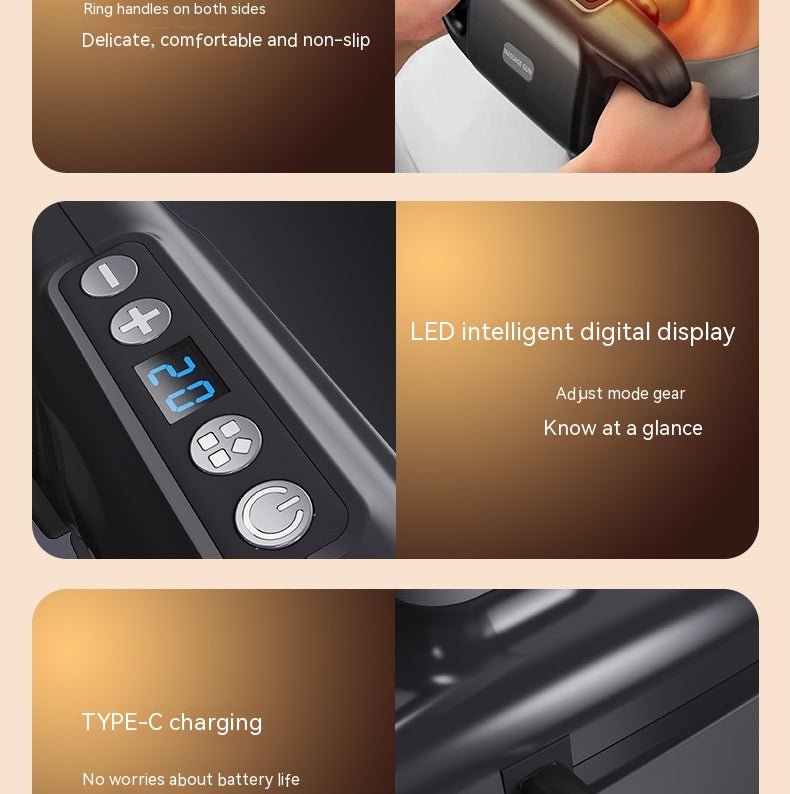 Ring handles on both sides

Delicate, comfortable and non-slip

MASSAGE GUN

20

LED intelligent digital display

Adjust mode gear

Know at a glance

TYPE-C charging

No worries about battery life